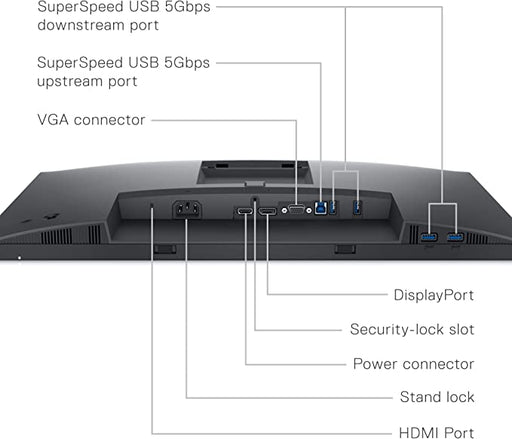 SuperSpeed USB 5Gbps downstream port

SuperSpeed USB 5Gbps upstream port

VGA connector

DisplayPort

Security-lock slot

Power connector

Stand lock

HDMI Port