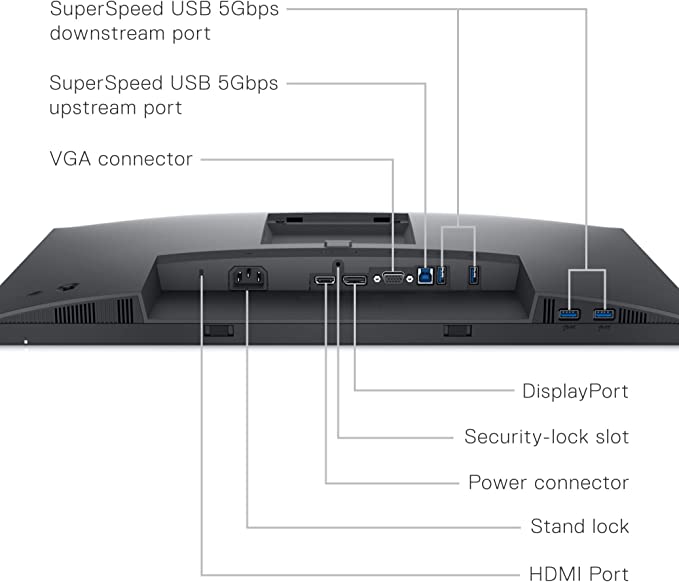 SuperSpeed USB 5Gbps downstream port

SuperSpeed USB 5Gbps upstream port

VGA connector

DisplayPort

Security-lock slot

Power connector

Stand lock

HDMI Port