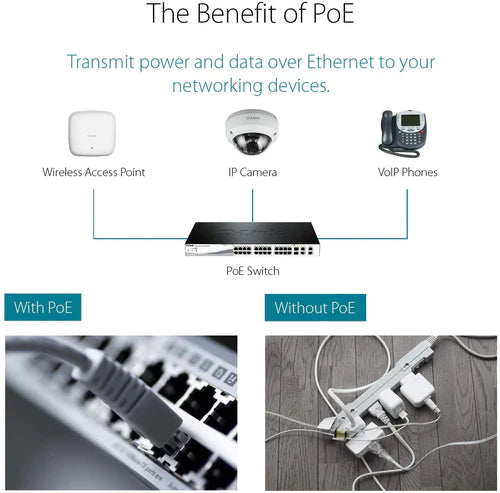 The Benefit of PoE

Transmit power and data over Ethernet to your networking devices.

Wireless Access Point

IP Camera

VoIP Phones

PoE Switch

With PoE

Without PoE