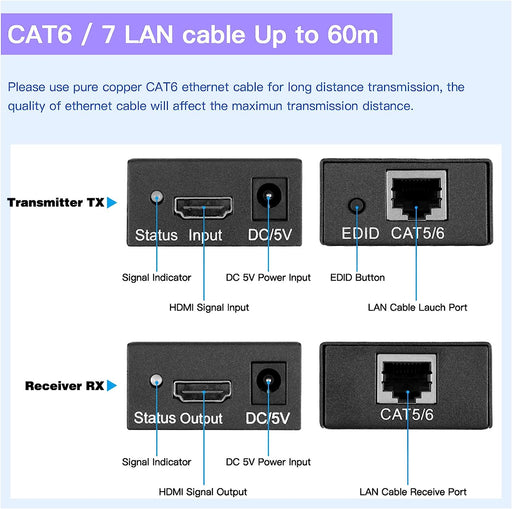 CAT6 / 7 LAN cable Up to 60m

Please use pure copper CAT6 ethernet cable for long distance transmission, the quality of ethernet cable will affect the maximun transmission distance.

Transmitter TX

Status Input DC/5V

EDID CAT5/6

Signal Indicator

DC 5V Power Input

EDID Button

HDMI Signal Input

LAN Cable Lauch Port

Receiver RX

Status Output DC/5V

CAT5/6

Signal Indicator

DC 5V Power Input

HDMI Signal Output

LAN Cable Receive Port