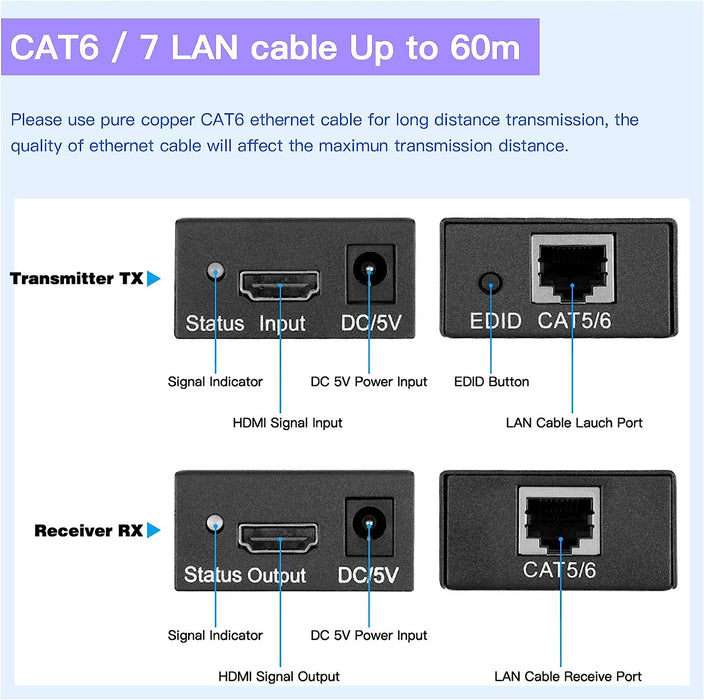 CAT6 / 7 LAN cable Up to 60m

Please use pure copper CAT6 ethernet cable for long distance transmission, the quality of ethernet cable will affect the maximun transmission distance.

Transmitter TX

Status Input DC/5V

EDID CAT5/6

Signal Indicator

DC 5V Power Input

EDID Button

HDMI Signal Input

LAN Cable Lauch Port

Receiver RX

Status Output DC/5V

CAT5/6

Signal Indicator

DC 5V Power Input

HDMI Signal Output

LAN Cable Receive Port