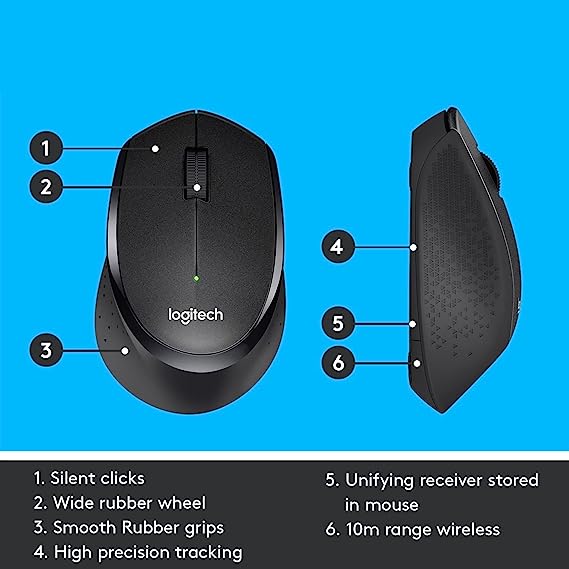 1
2
logitech
3
4
5
6

1. Silent clicks
2. Wide rubber wheel
3. Smooth Rubber grips
4. High precision tracking

5. Unifying receiver stored in mouse
6. 10m range wireless